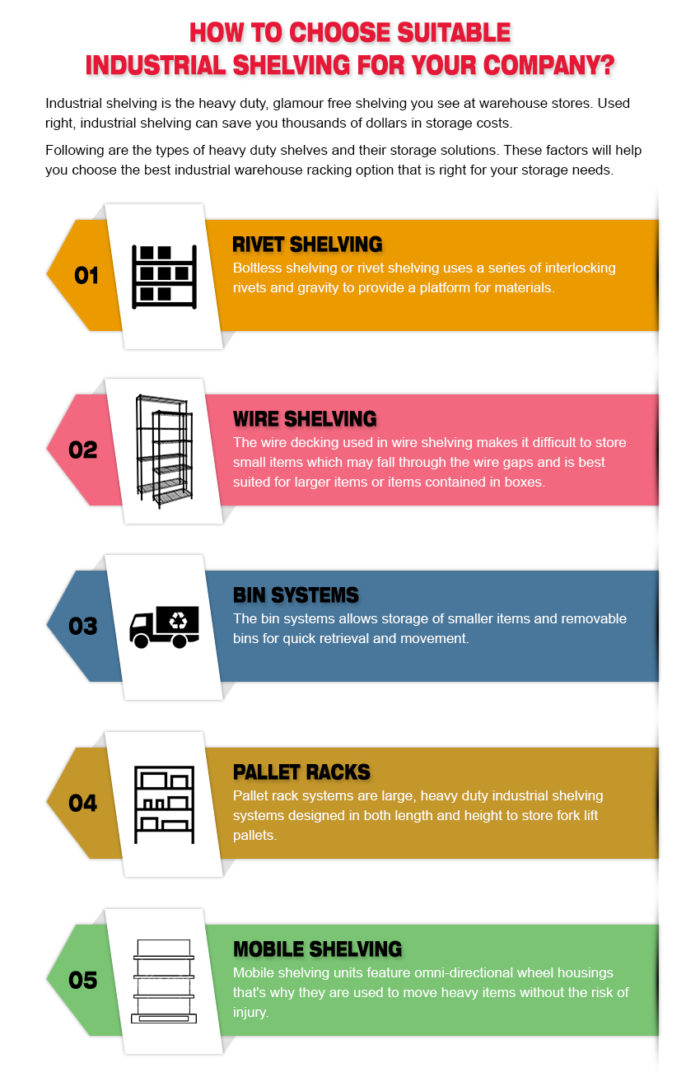 HOW TO CHOOSE SUITABLE INDUSTRIAL SHELVING FOR YOUR COMPANY?

Industrial shelving is the heavy duty, glamour free shelving you see at warehouse stores. Used right, industrial shelving can save you thousands of dollars in storage costs.

Following are the types of heavy duty shelves and their storage solutions. These factors will help you choose the best industrial warehouse racking option that is right for your storage needs.

01

RIVET SHELVING

Boltless shelving or rivet shelving uses a series of interlocking rivets and gravity to provide a platform for materials.

02

WIRE SHELVING

The wire decking used in wire shelving makes it difficult to store small items which may fall through the wire gaps and is best suited for larger items or items contained in boxes.

03

BIN SYSTEMS

The bin systems allows storage of smaller items and removable bins for quick retrieval and movement.

04

PALLET RACKS

Pallet rack systems are large, heavy duty industrial shelving systems designed in both length and height to store fork lift pallets.

05

MOBILE SHELVING

Mobile shelving units feature omni-directional wheel housings that's why they are used to move heavy items without the risk of injury.